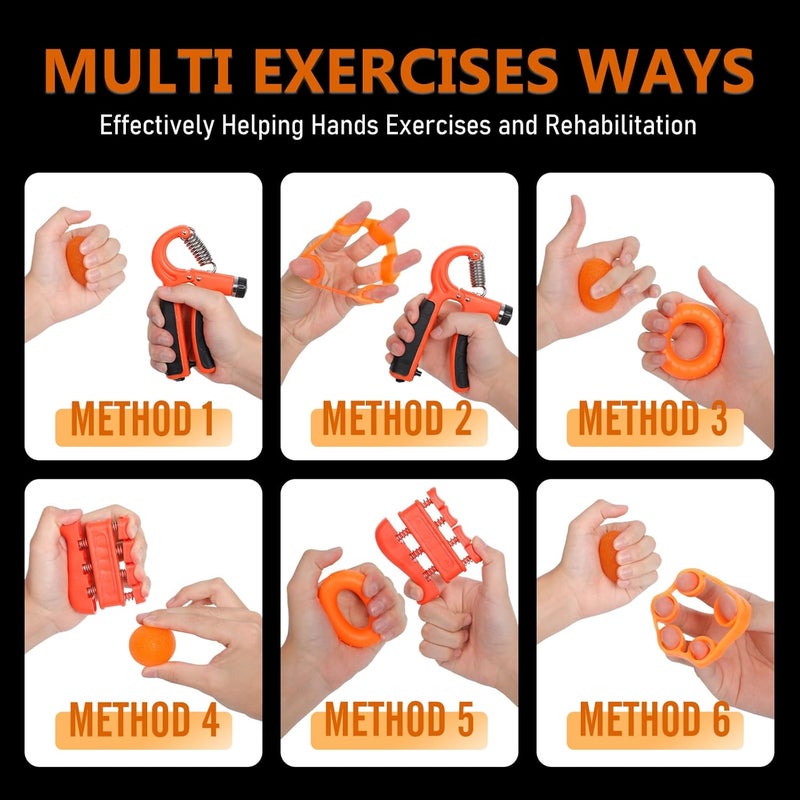 MULTI EXERCISES WAYS

Effectively Helping Hands Exercises and Rehabilitation

METHOD 1

METHOD 2

METHOD 3

METHOD 4

METHOD 5

METHOD 6